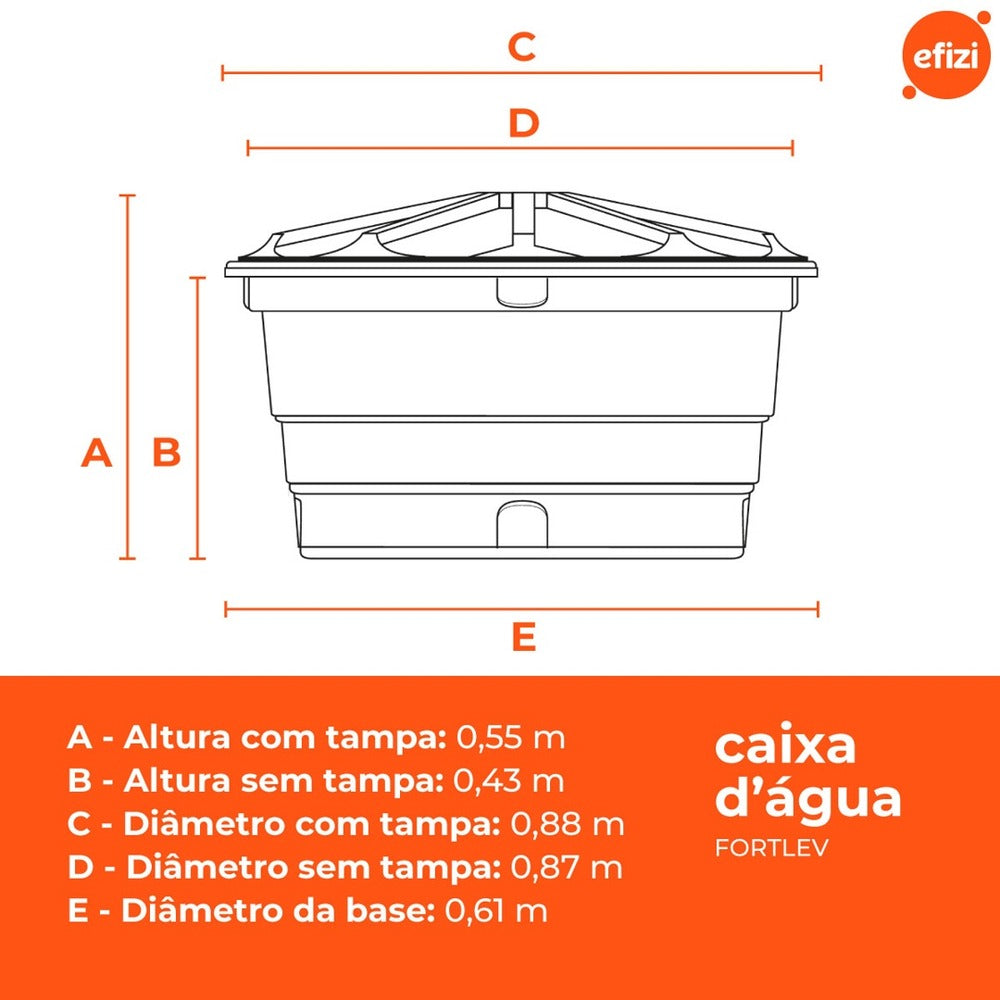 efizi

C

D

A

B

E

A - Altura com tampa: 0,55 m
B - Altura sem tampa: 0,43 m
C - Diâmetro com tampa: 0,88 m
D - Diâmetro sem tampa: 0,87 m
E - Diâmetro da base: 0,61 m

caixa d'água
FORTLEV